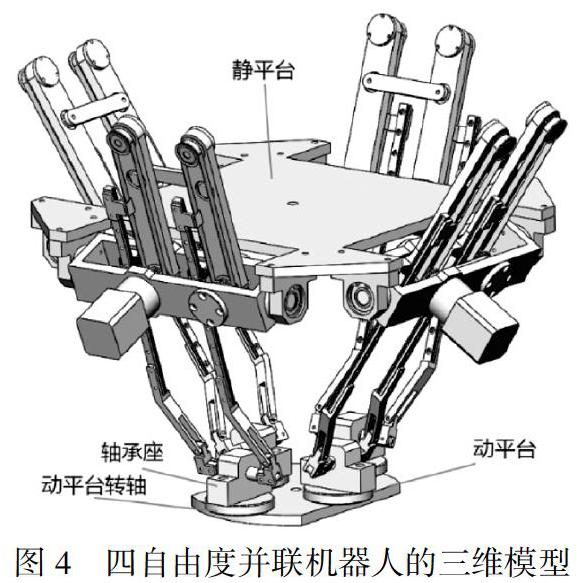 静平台

轴承座

动平台转轴

动平台

图 4　四自由度并联机器人的三维模型