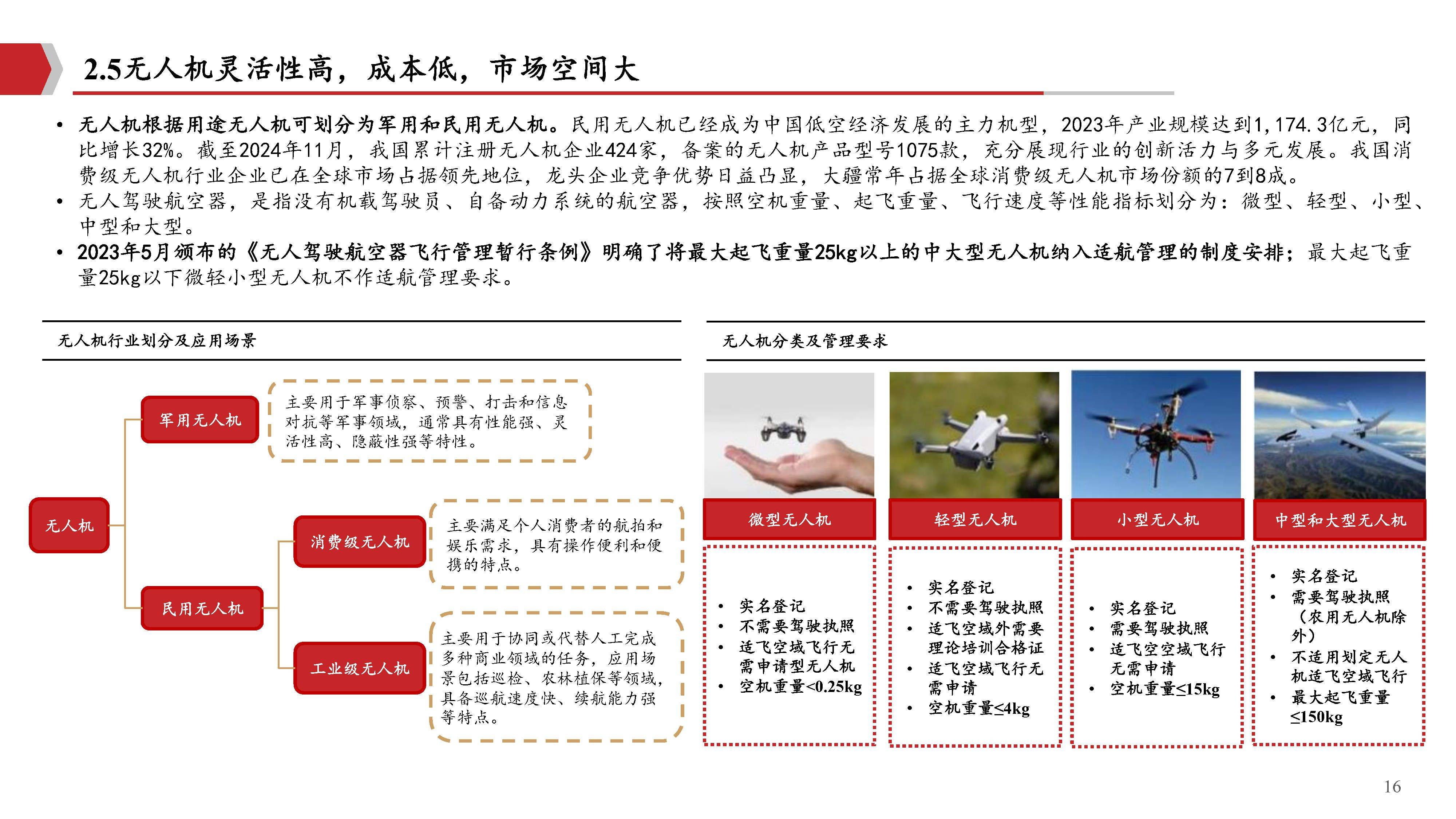 2.5无人机灵活性高，成本低，市场空间大

• 无人机根据用途无人机可划分为军用和民用无人机。民用无人机已经成为中国低空经济发展的主力机型，2023年产业规模达到1,174.3亿元，同比增长32%。截至2024年11月，我国累计注册无人机企业424家，备案的无人机产品型号1075款，充分展现行业的创新活力与多元发展。我国消费级无人机行业企业已在全球市场占据领先地位，龙头企业竞争优势日益凸显，大疆常年占据全球消费级无人机市场份额的7到8成。
• 无人驾驶航空器，是指没有机载驾驶员、自备动力系统的航空器，按照空机重量、起飞重量、飞行速度等性能指标划分为：微型、轻型、小型、中型和大型。
• 2023年5月颁布的《无人驾驶航空器飞行管理暂行条例》明确了将最大起飞重量25kg以上的中大型无人机纳入适航管理的制度安排；最大起飞重量25kg以下微轻小型无人机不作适航管理要求。

无人机行业划分及应用场景

无人机

军用无人机

主要用于军事侦察、预警、打击和信息对抗等军事领域，通常具有性能强、灵活性高、隐蔽性强等特性。

民用无人机

消费级无人机

主要满足个人消费者的航拍和娱乐需求，具有操作便利和便携的特点。

工业级无人机

主要用于协同或代替人工完成多种商业领域的任务，应用场景包括巡检、农林植保等领域，具备巡航速度快、续航能力强等特点。

无人机分类及管理要求

微型无人机
• 实名登记
• 不需要驾驶执照
• 适飞空域飞行无需申请型无人机
• 空机重量<0.25kg

轻型无人机
• 实名登记
• 不需要驾驶执照
• 适飞空域外需要理论培训合格证
• 适飞空域飞行无需申请
• 空机重量≤4kg

小型无人机
• 实名登记
• 需要驾驶执照
• 适飞空空域飞行无需申请
• 空机重量≤15kg

中型和大型无人机
• 实名登记
• 需要驾驶执照（农用无人机除外）
• 不适用划定无人机适飞空域飞行
• 最大起飞重量≤150kg

16